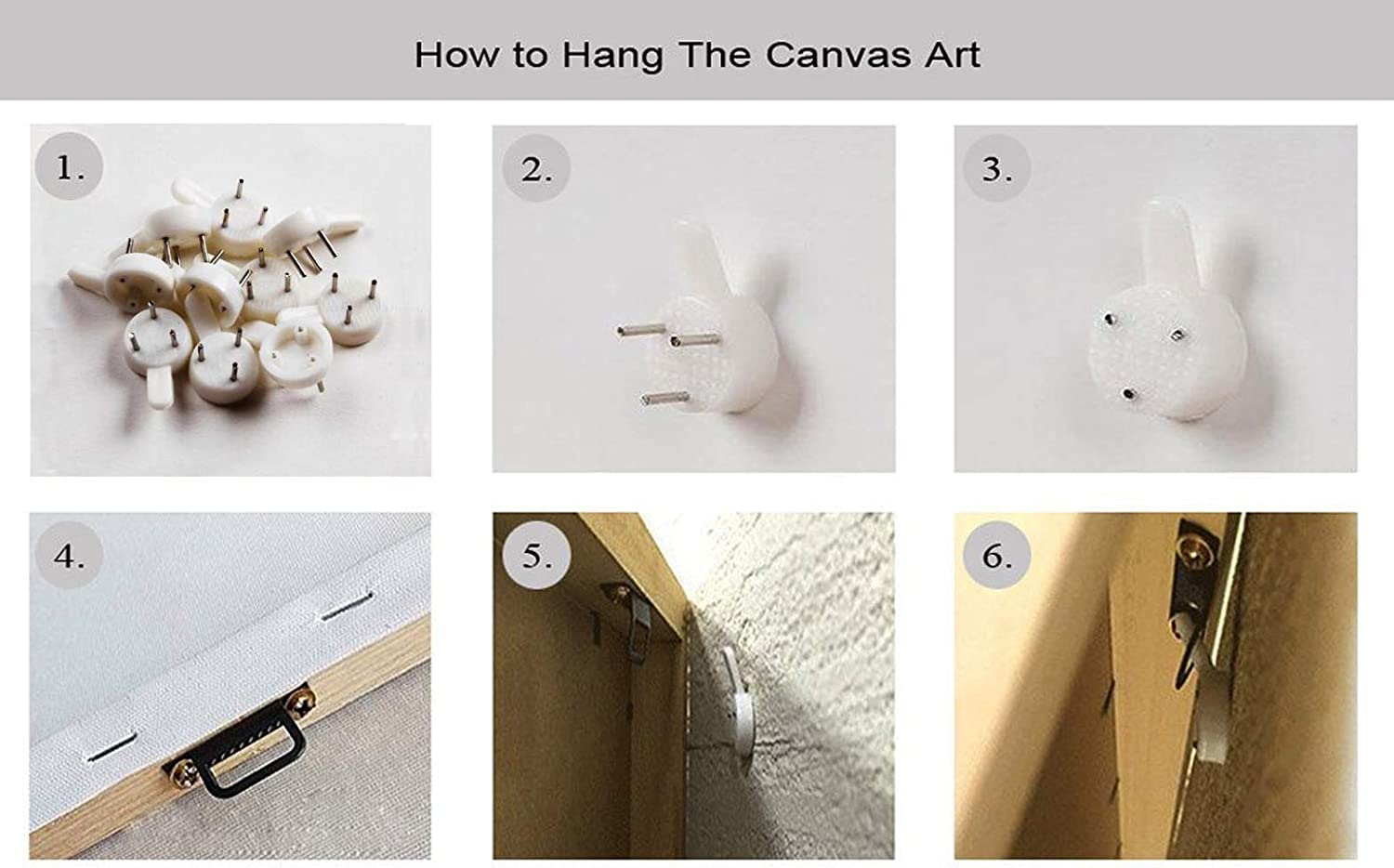 How to Hang The Canvas Art

1.

2.

3.

4.

5.

6.