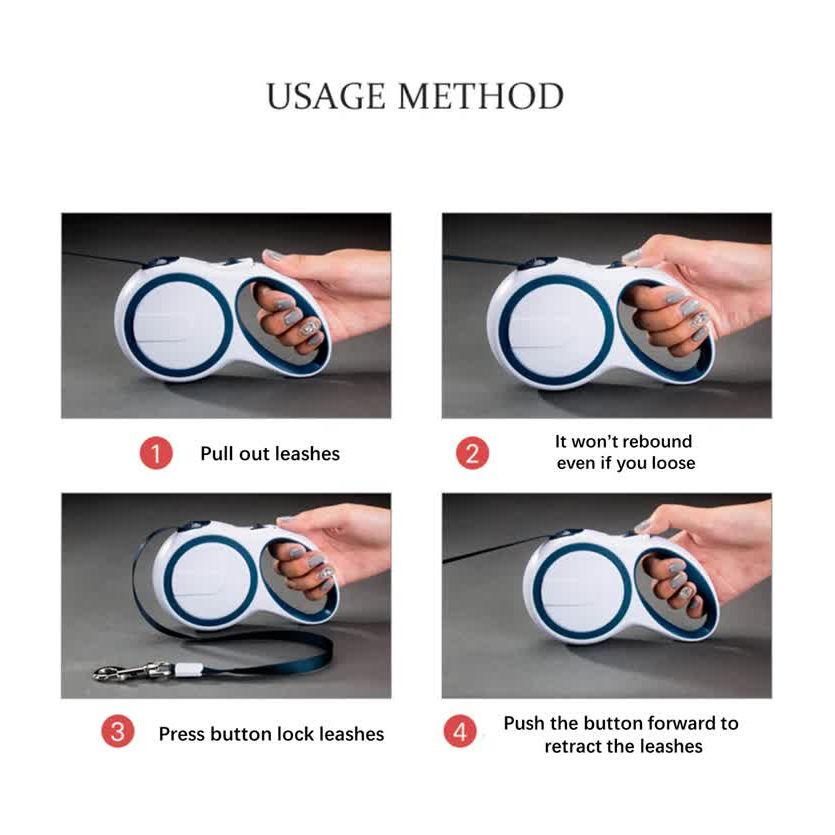 USAGE METHOD

1 Pull out leashes

2 It won't rebound even if you loose

3 Press button lock leashes

4 Push the button forward to retract the leashes