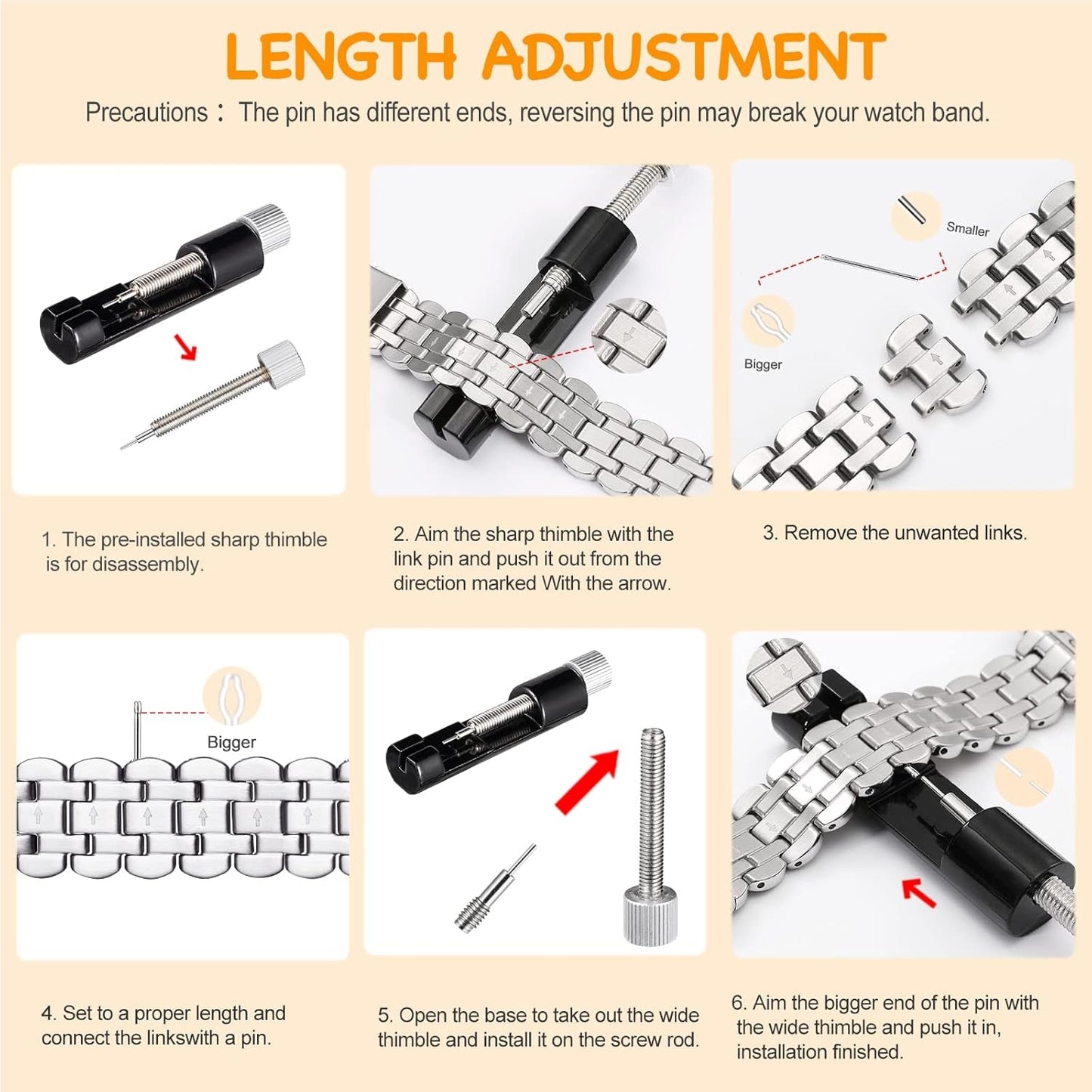 LENGTH ADJUSTMENT

Precautions： The pin has different ends, reversing the pin may break your watch band.

Smaller

Bigger

1. The pre-installed sharp thimble is for disassembly.

2. Aim the sharp thimble with the link pin and push it out from the direction marked With the arrow.

3. Remove the unwanted links.

Bigger

4. Set to a proper length and connect the linkswith a pin.

5. Open the base to take out the wide thimble and install it on the screw rod.

6. Aim the bigger end of the pin with the wide thimble and push it in, installation finished.