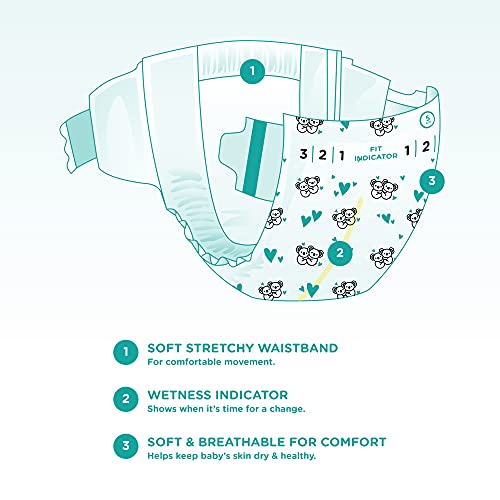 1

3 | 2 | 1 FIT INDICATOR 1 | 2

5

3

2

1 SOFT STRETCHY WAISTBAND
For comfortable movement.

2 WETNESS INDICATOR
Shows when it's time for a change.

3 SOFT & BREATHABLE FOR COMFORT
Helps keep baby's skin dry & healthy.