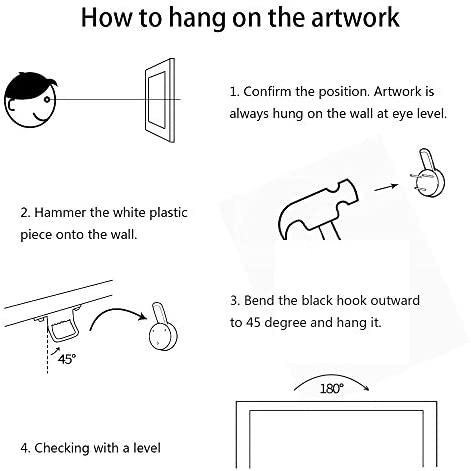 How to hang on the artwork

1. Confirm the position. Artwork is always hung on the wall at eye level.

2. Hammer the white plastic piece onto the wall.

45°

3. Bend the black hook outward to 45 degree and hang it.

180°

4. Checking with a level